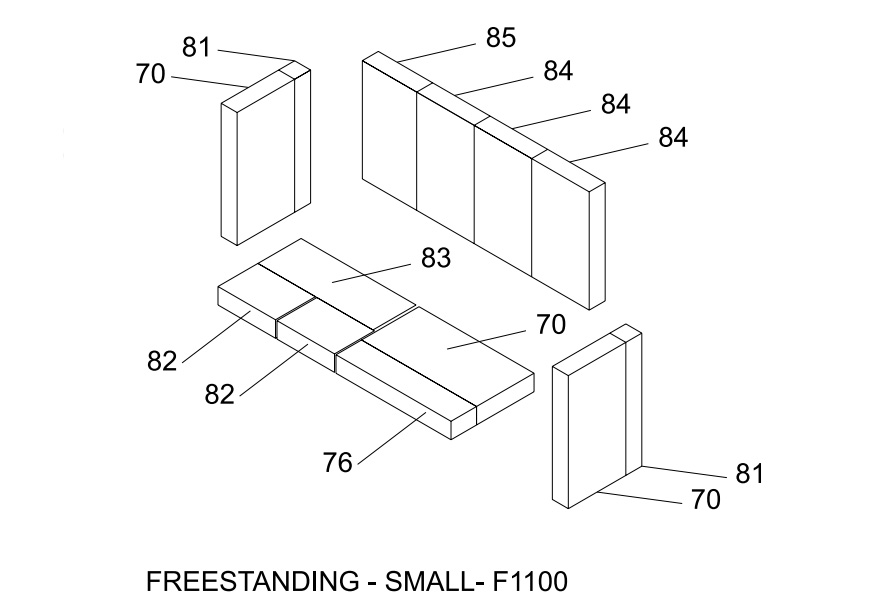 81
70
85
84
84
84
83
70
82
82
76
81
70

FREESTANDING - SMALL- F1100