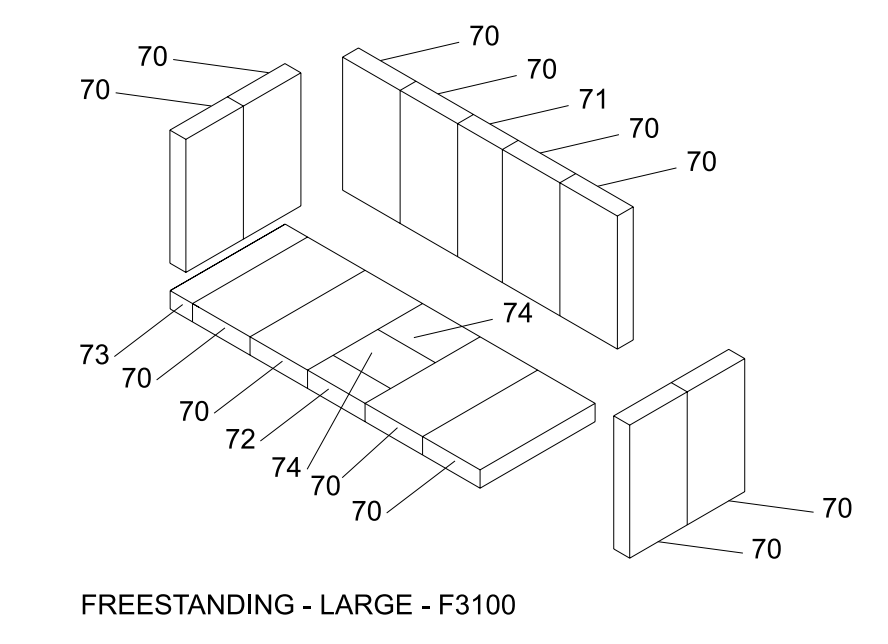 70
70
70
70
71
70
70
74
73
70
70
72
74
70
70
70
70
FREESTANDING - LARGE - F3100