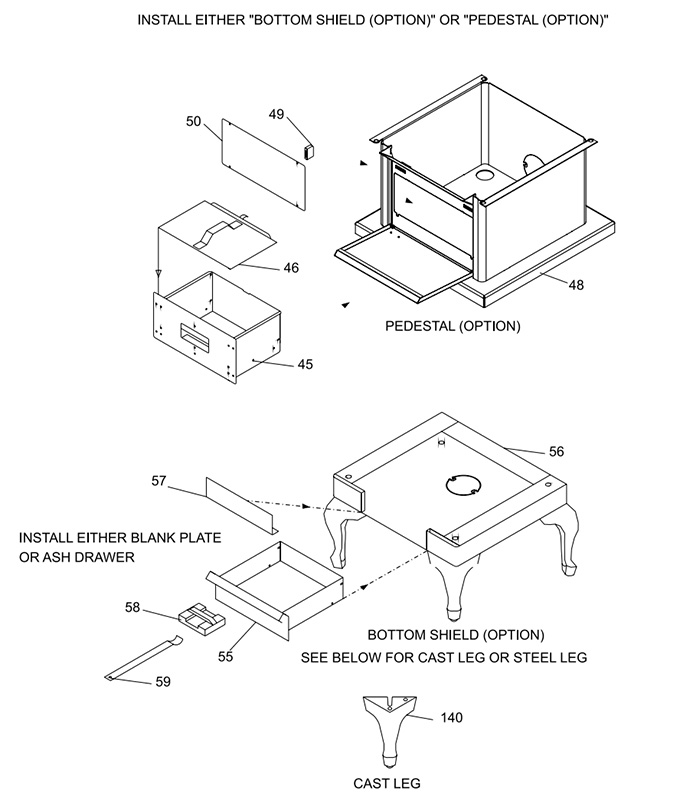 INSTALL EITHER "BOTTOM SHIELD (OPTION)" OR "PEDESTAL (OPTION)"

50

49

46

45

48

PEDESTAL (OPTION)

56

57

INSTALL EITHER BLANK PLATE OR ASH DRAWER

58

55

59

BOTTOM SHIELD (OPTION)
SEE BELOW FOR CAST LEG OR STEEL LEG

140

CAST LEG