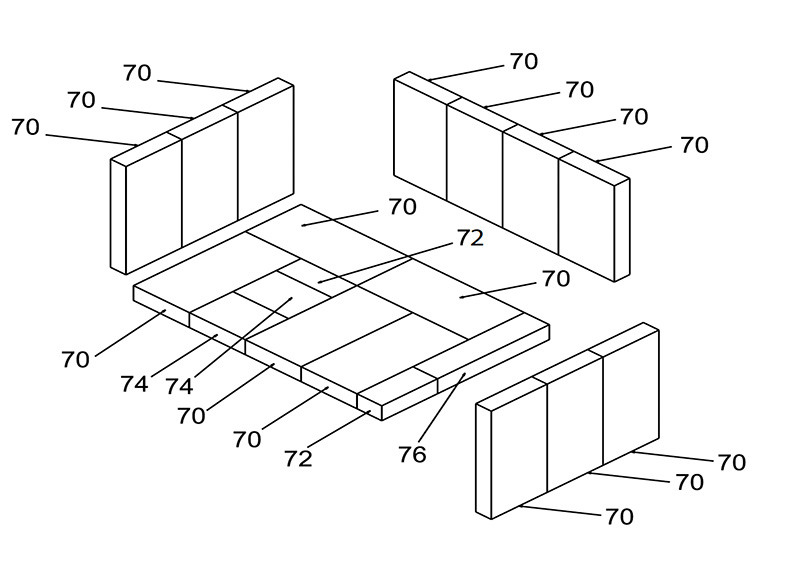 70
70
70
70
70
70
70
70
72
70
70
74
74
70
70
72
76
70
70
70