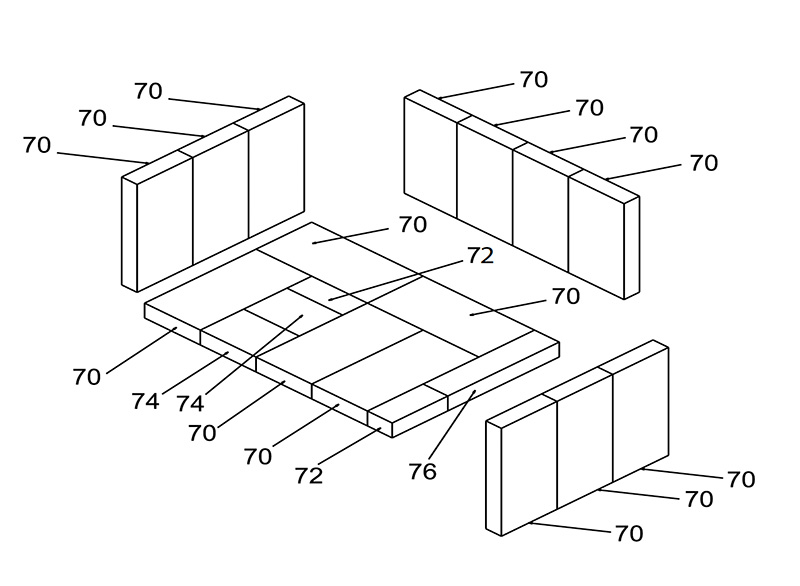 70
70
70
70
70
70
70
70
72
70
70
74
74
70
70
72
76
70
70
70