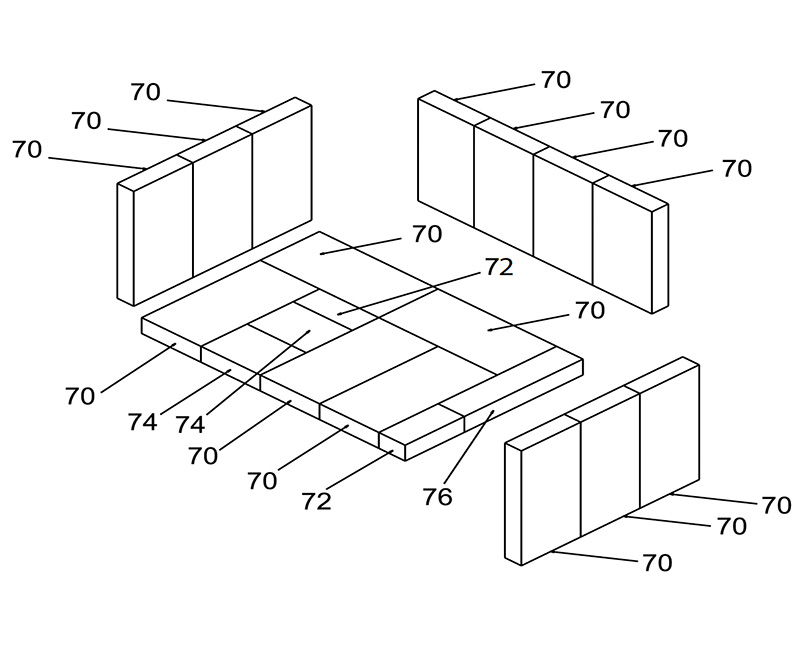 70
70
70
70
70
70
70
70
72
70
70
74
74
70
70
72
76
70
70
70