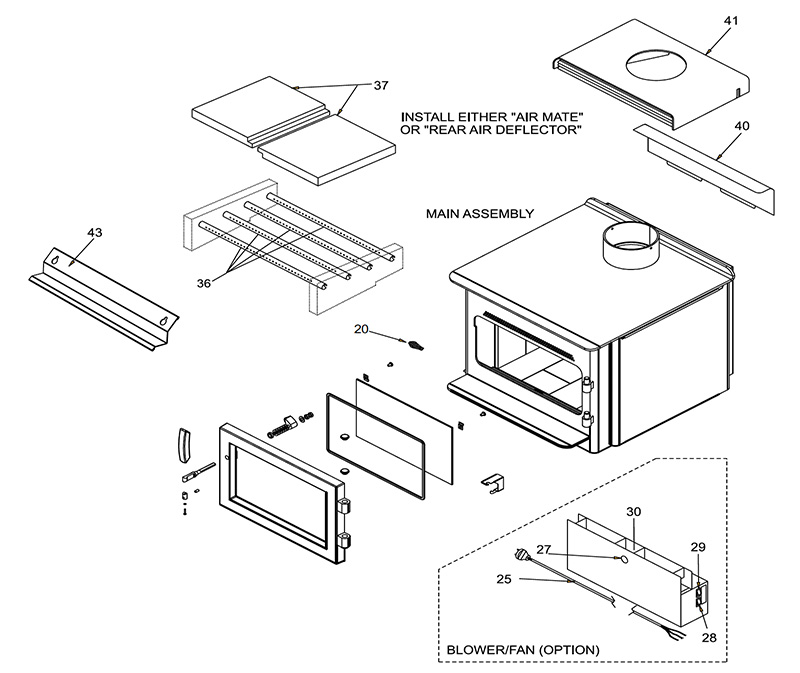 41

37

INSTALL EITHER "AIR MATE" OR "REAR AIR DEFLECTOR"

40

MAIN ASSEMBLY

43

36

20

30

27

29

25

28

BLOWER/FAN (OPTION)