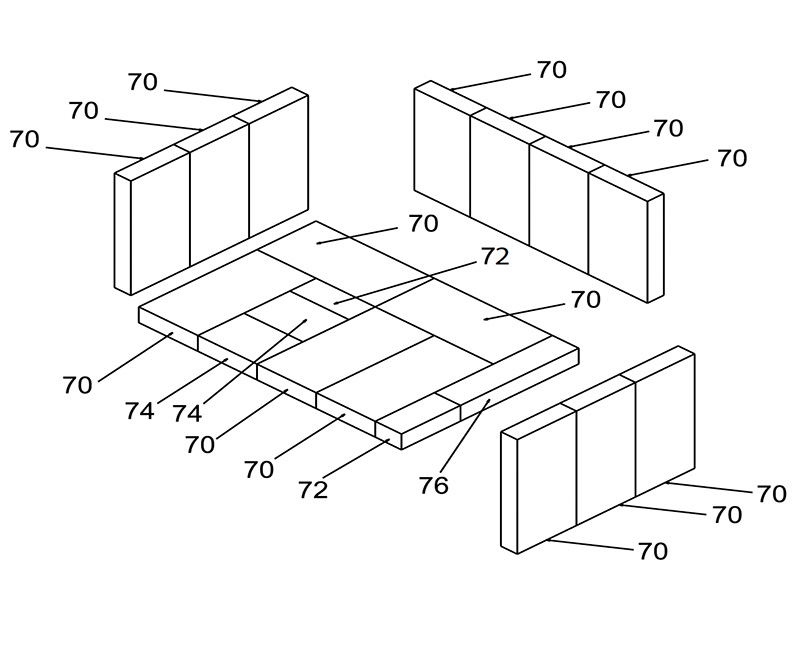 70
70
70
70
70
70
70
70
72
70
70
74
74
70
70
72
76
70
70
70