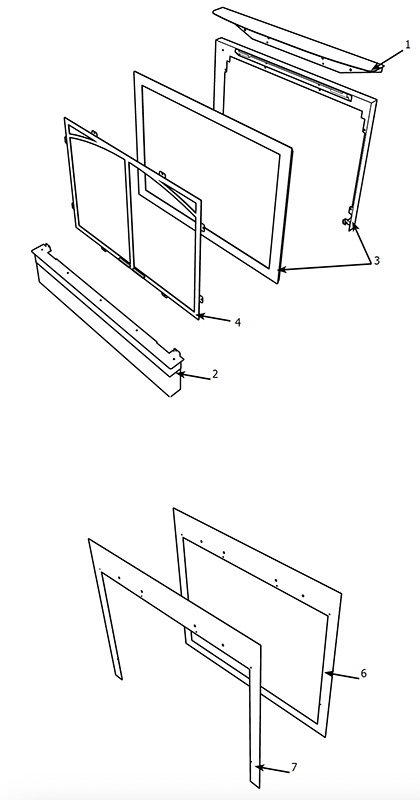 1
3
4
2
6
7