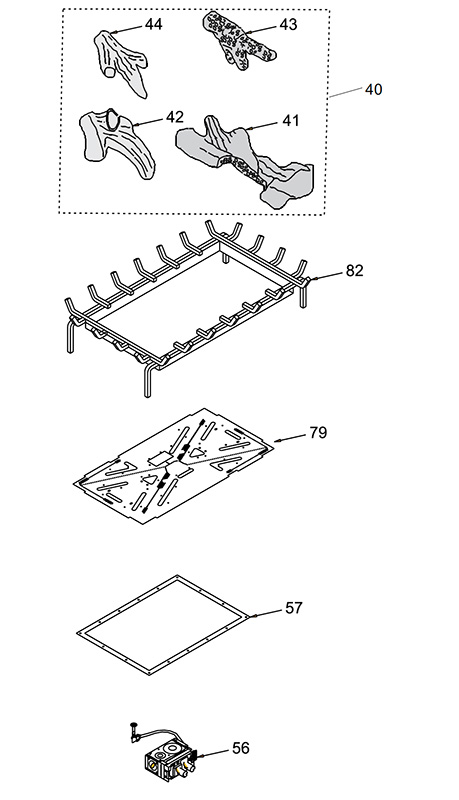 44
43
40
42
41
82
79
57
56