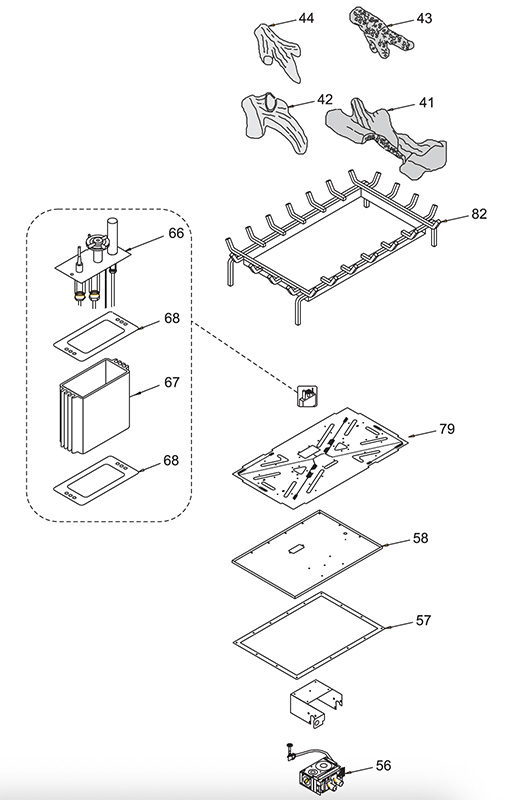 44
43
42
41
82
66
68
67
68
79
58
57
56