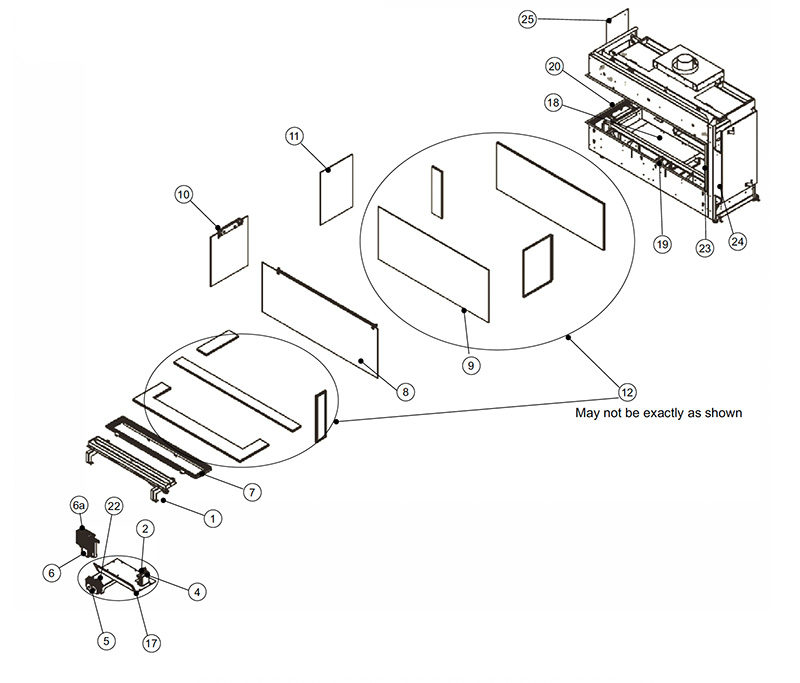 25
20
18
11
10
19
23
24
9
8
12
May not be exactly as shown
7
1
6a
22
2
6
4
5
17