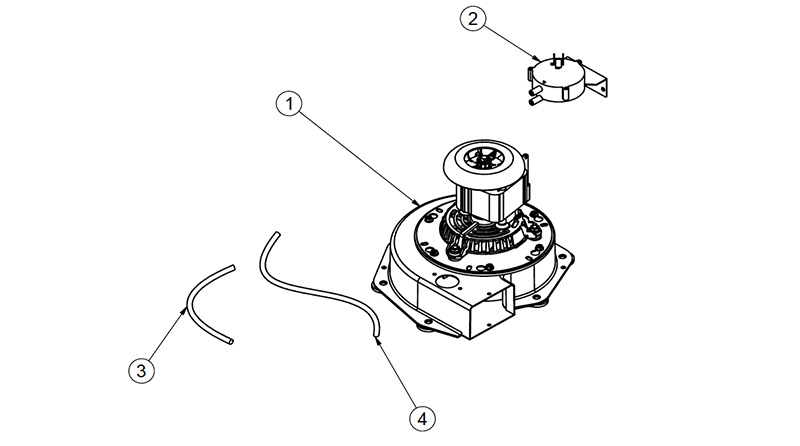 2
1
3
4