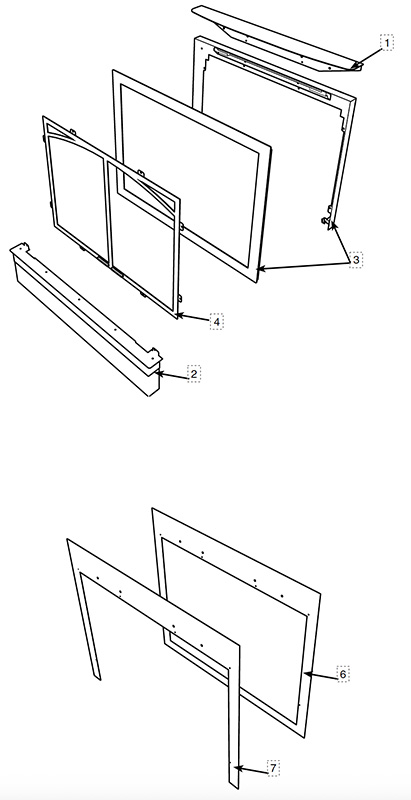 1
3
4
2
6
7