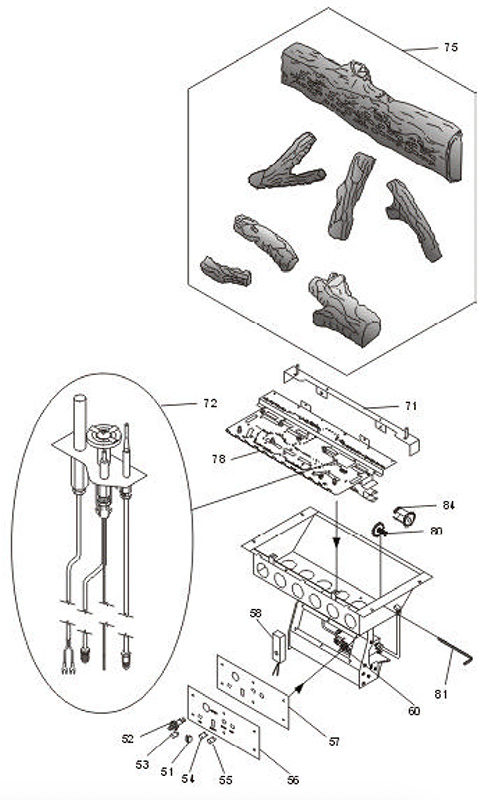 75

72

71

78

84

80

58

81

60

57

52

53

51

54

55

56