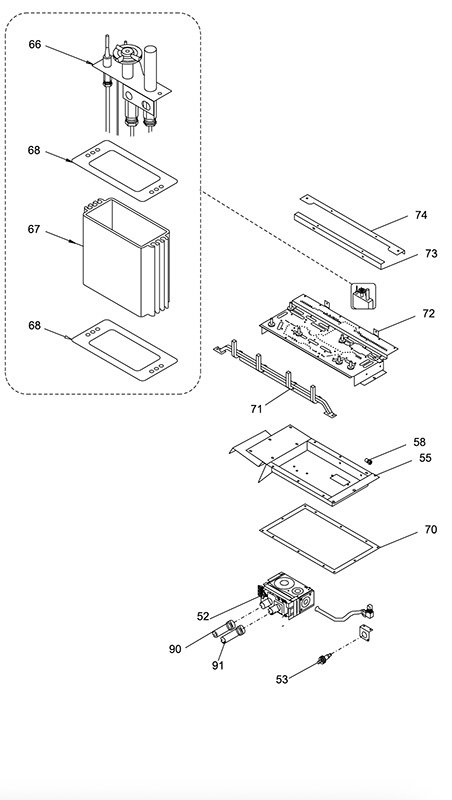 66

68

67

68

74

73

72

71

58

55

70

52

90

91

53