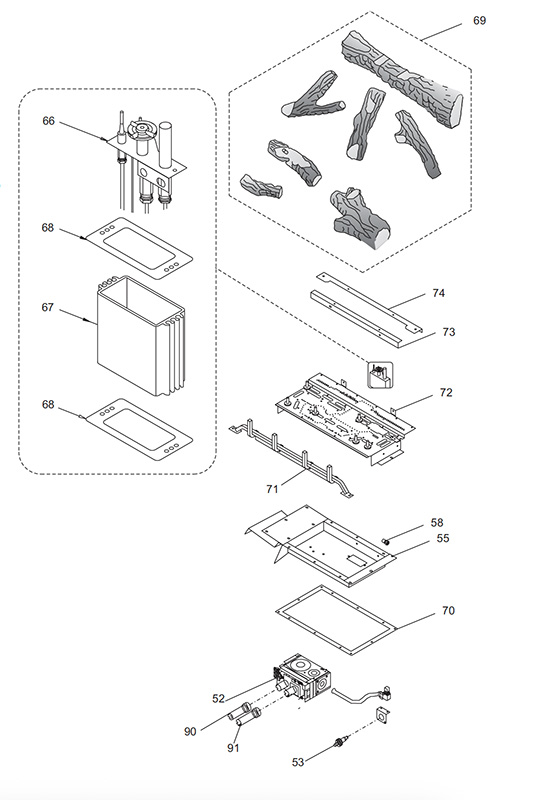 69

66

68

67

68

74

73

72

71

58

55

70

52

90

91

53