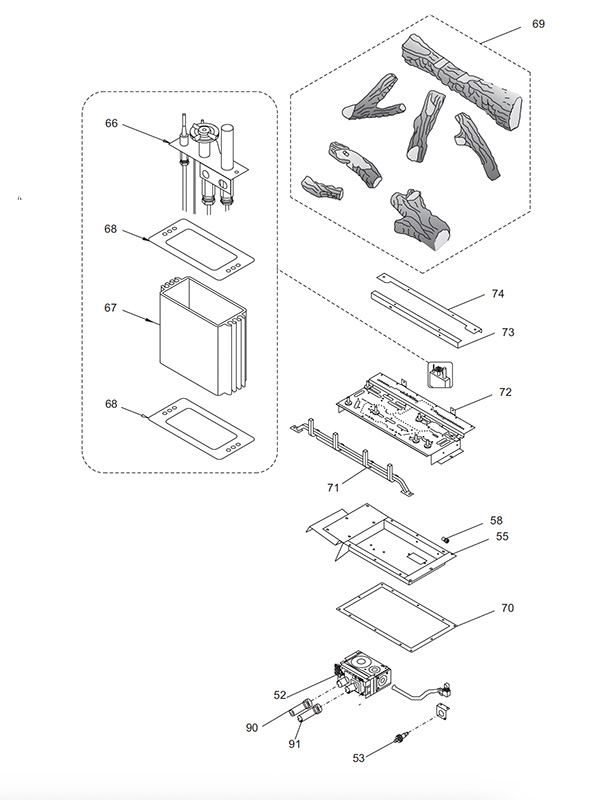 69
66
68
67
68
74
73
72
71
58
55
70
52
90
91
53