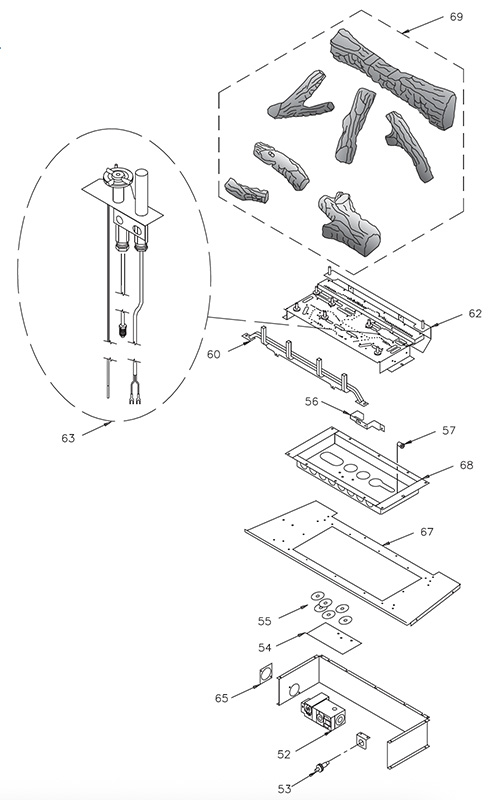 69

62

60

63

56

57

68

67

55

54

65

52

53