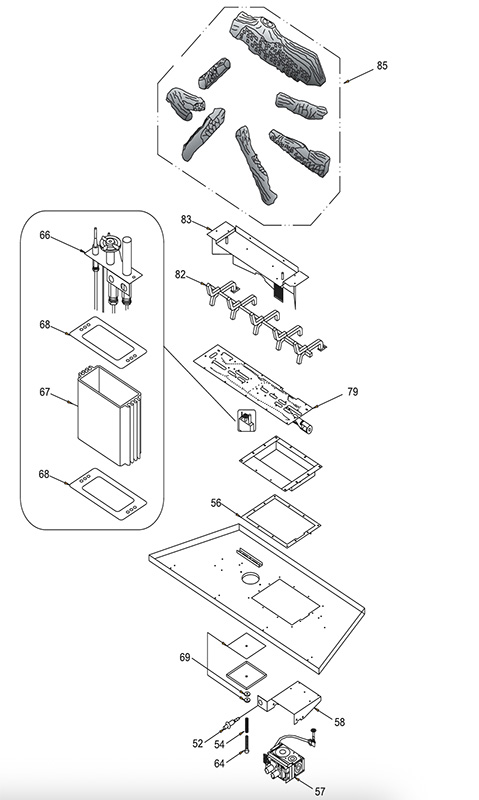 85
83
66
82
68
67
79
68
56
69
58
52
54
64
57