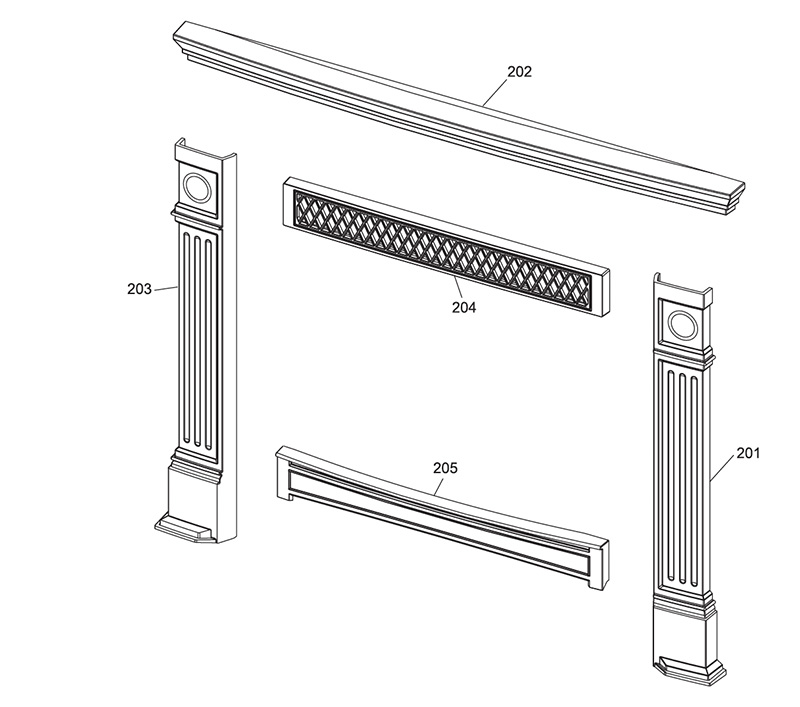 202

203

204

205

201