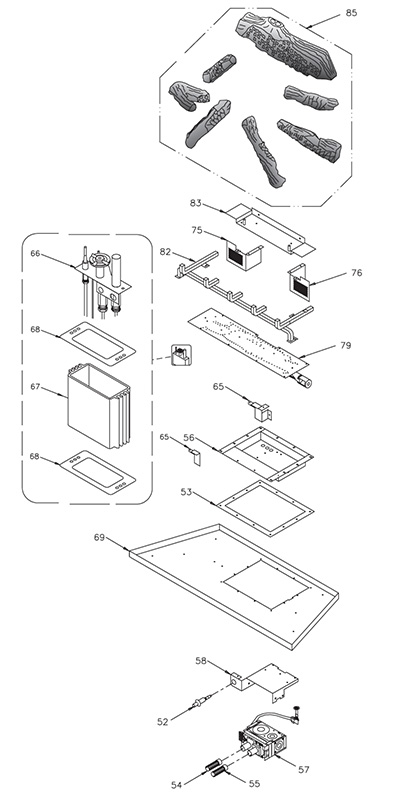 85
83
75
82
76
66
68
79
67
65
65
56
68
53
69
58
52
57
54
55