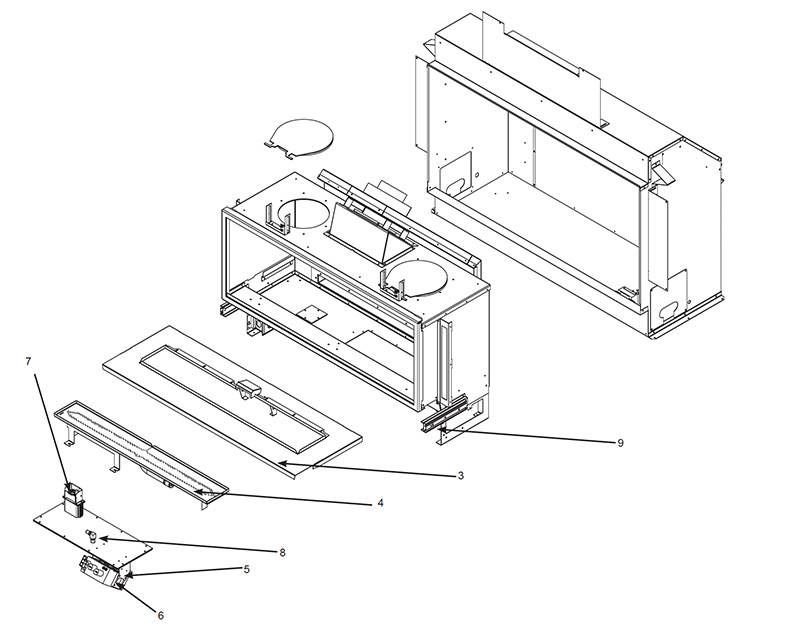 7
9
3
4
8
5
6