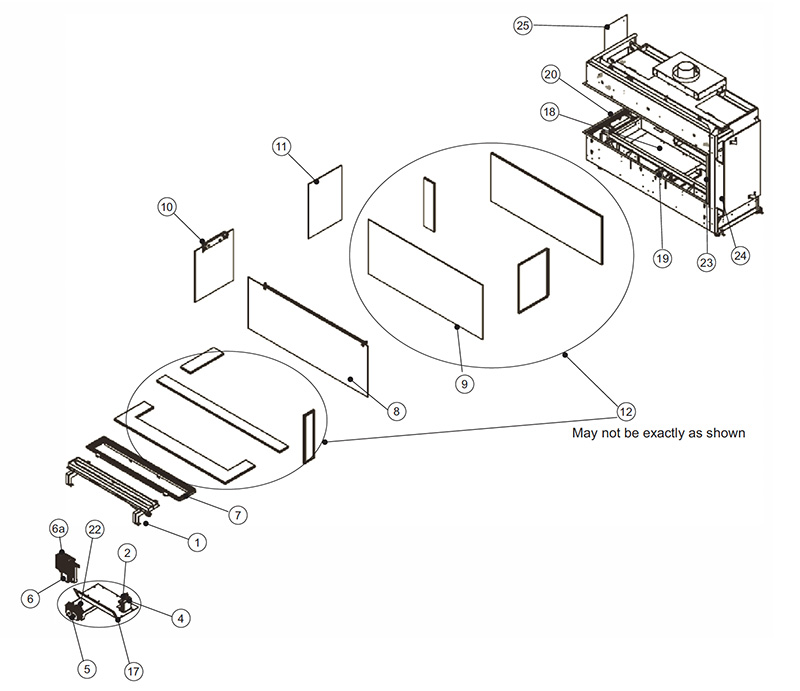 25
20
18
11
10
19
23
24
9
8
12
May not be exactly as shown
7
1
6a
22
2
6
4
5
17