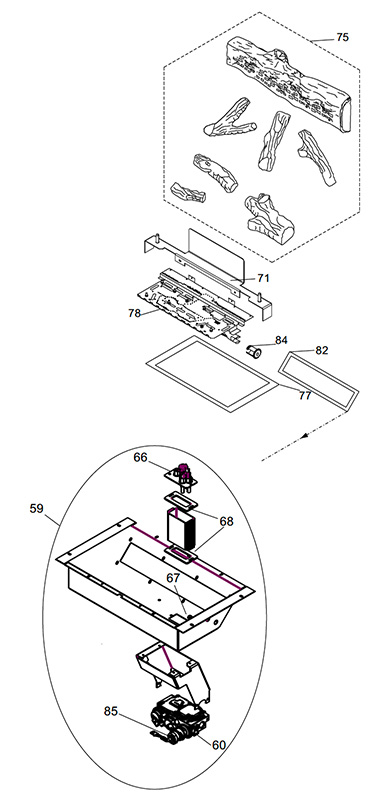 75
71
78
84
82
77
66
59
68
67
85
60