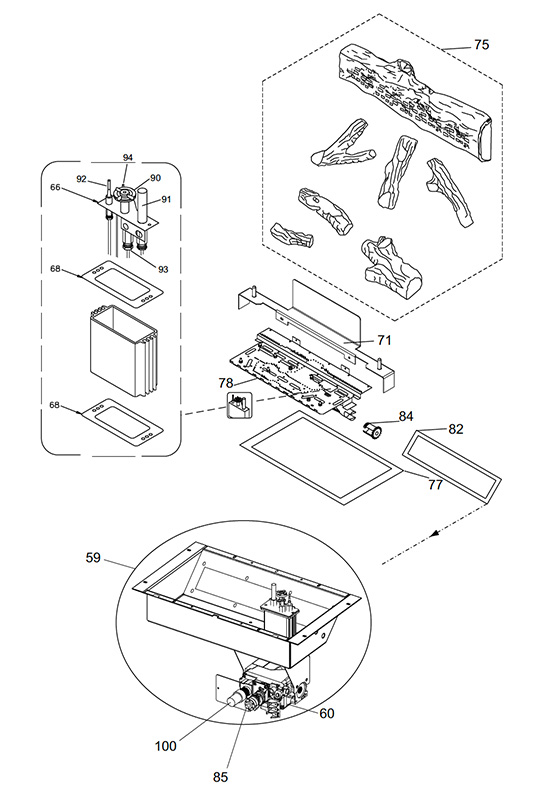 75

94
92
90
66
91
93
68
68

71
78
84
82
77

59
60
100
85