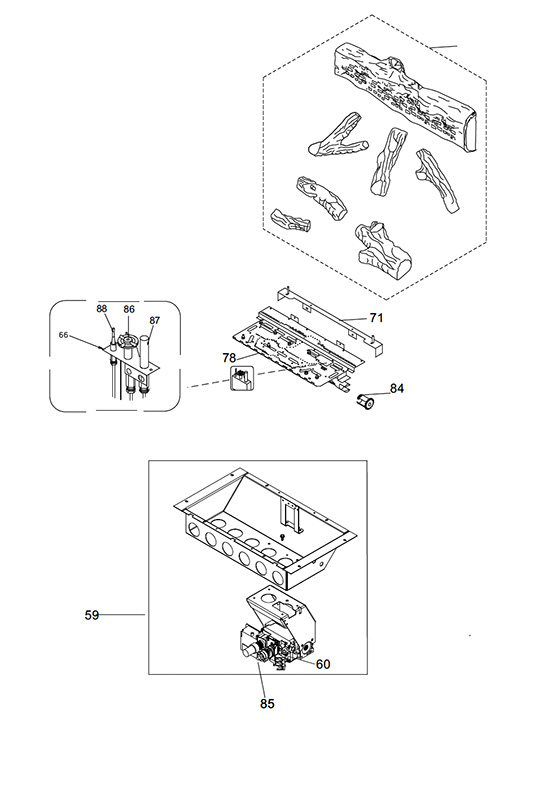 88
86
87
66
71
78
84
59
60
85