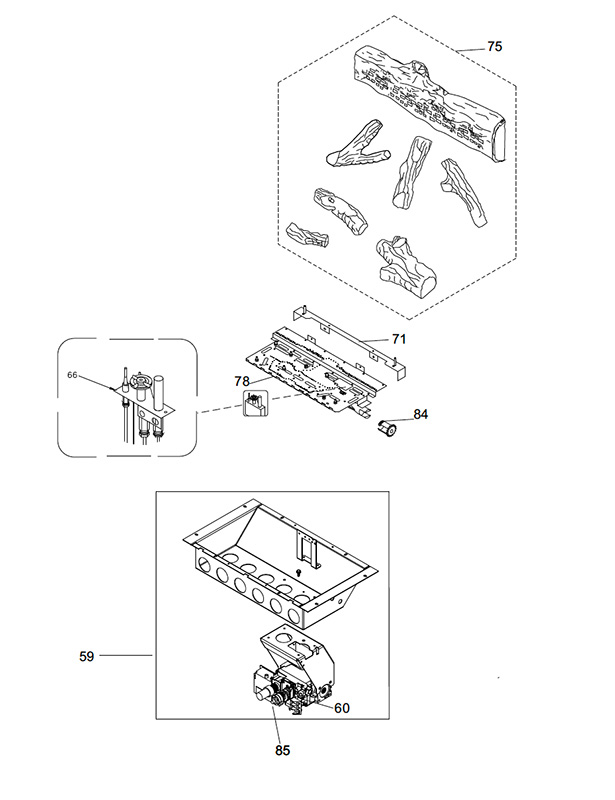 75

71

66

78

84

59

60

85