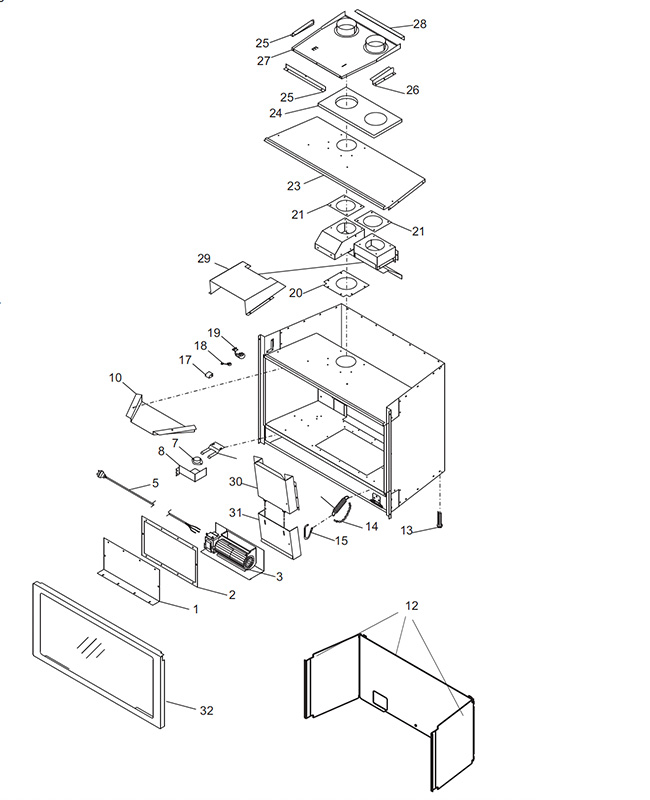 25
28
27
25
26
24
23
21
21
29
20
19
18
17
10
7
8
5
30
31
14
15
13
3
2
1
12
32