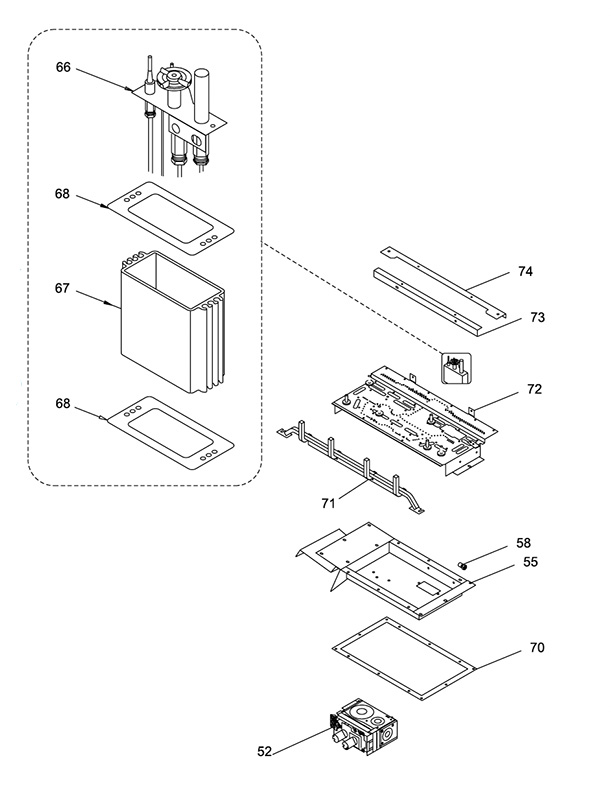 66

68

67

68

74

73

72

71

58

55

70

52