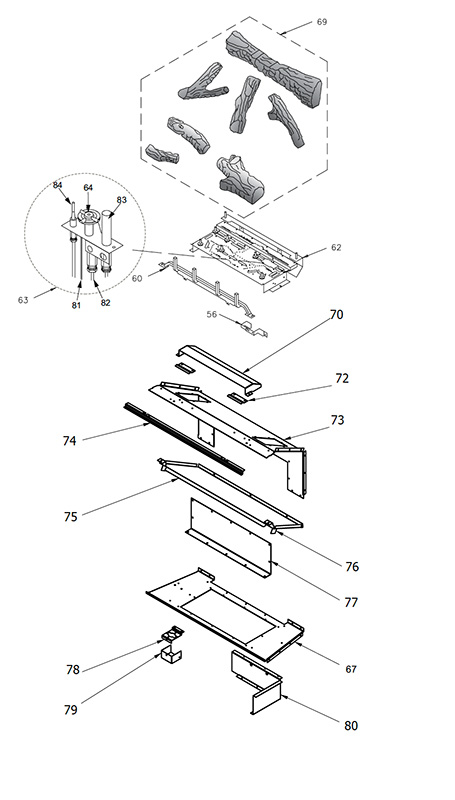 69
84
64
83
62
60
63
81
82
56
70
72
73
74
75
76
77
67
78
79
80