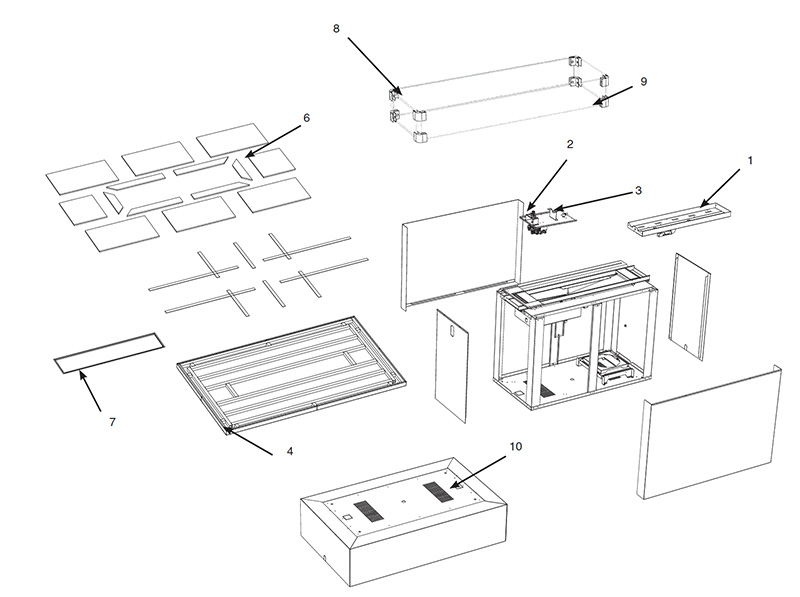 8

9

6

2

1

3

7

4

10