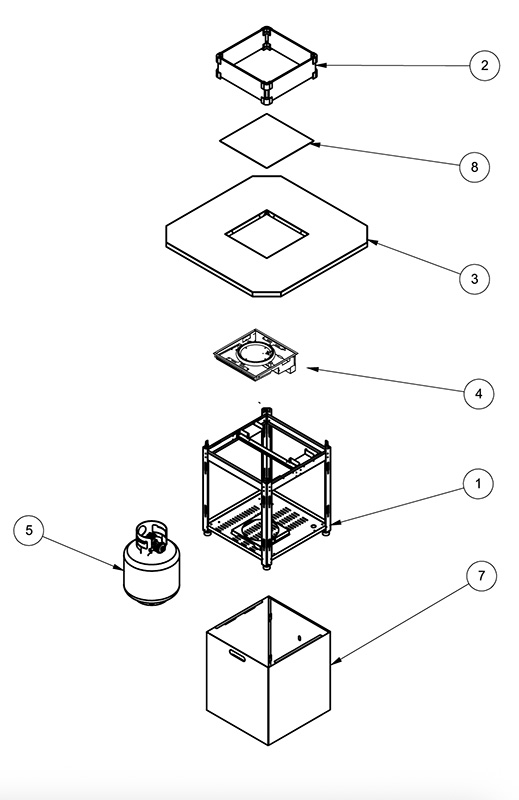 2

8

3

4

1

5

7