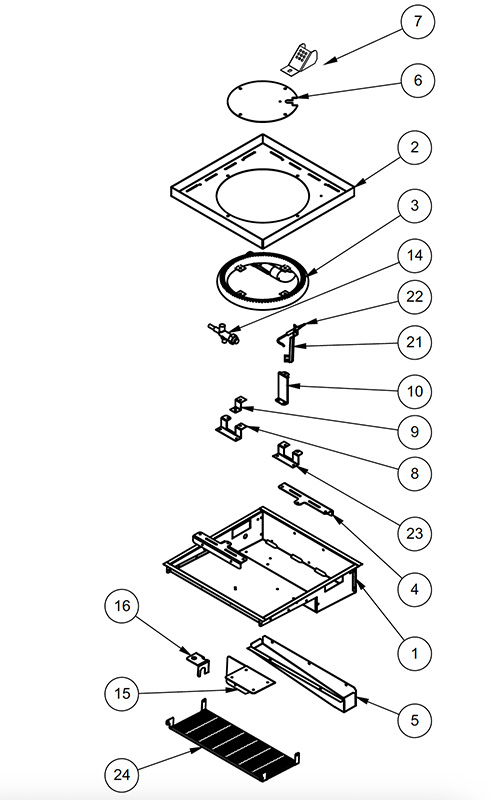 7
6
2
3
14
22
21
10
9
8
23
4
1
16
15
5
24