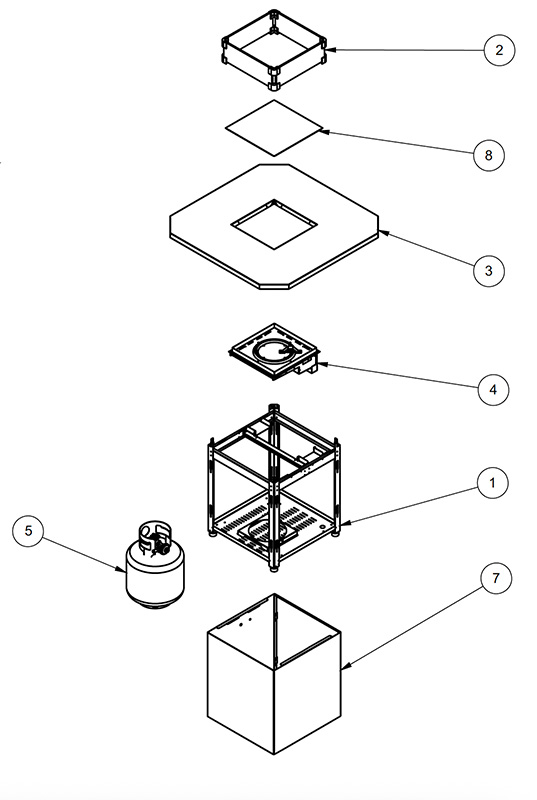 2

8

3

4

1

5

7