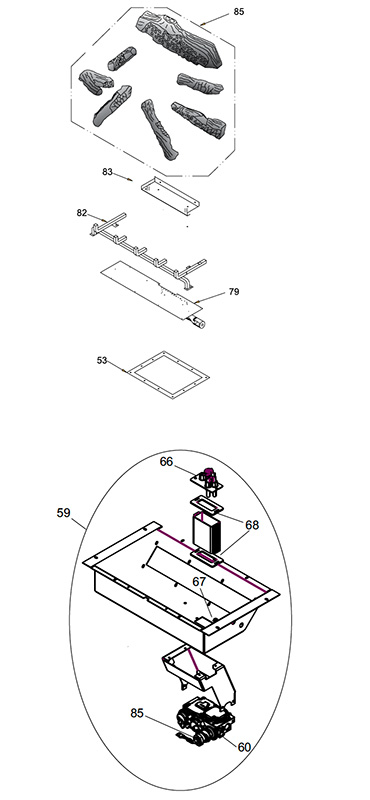 85

83

82

79

53

66

59

68

67

85

60