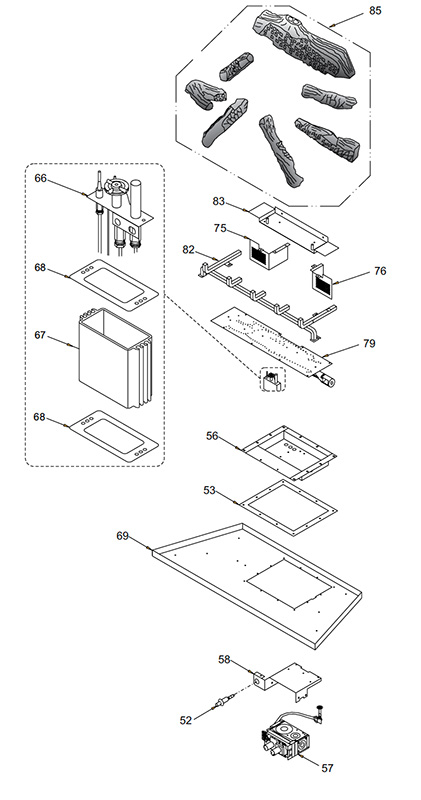 85

66

83

75

82

76

68

67

79

68

56

53

69

58

52

57