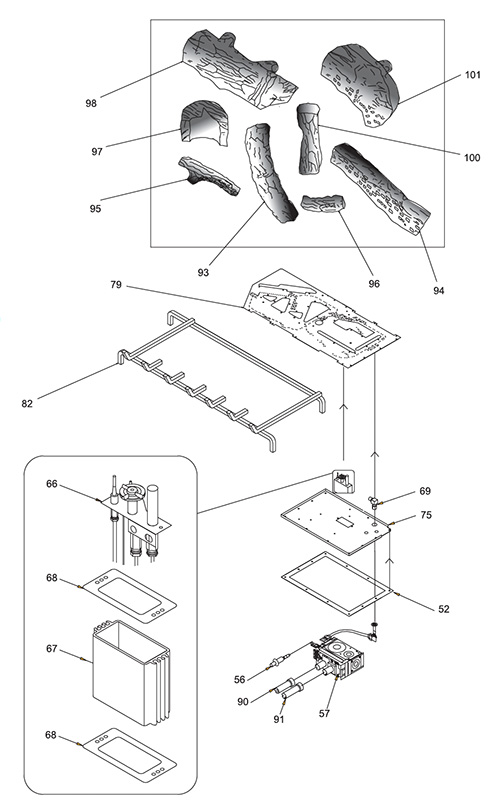 98
101
97
100
95
93
96
94
79
82
66
69
75
68
52
67
56
90
91
57
68