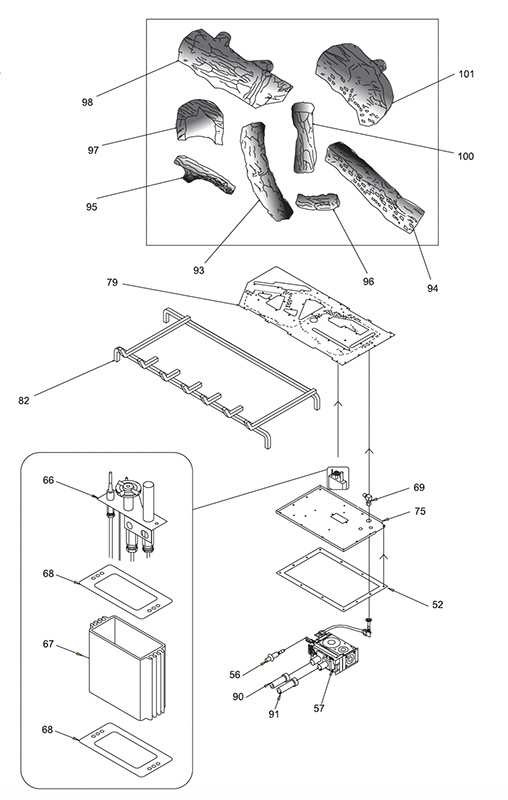 98
101
97
100
95
93
96
94
79
82
66
69
75
68
52
67
56
90
91
57
68