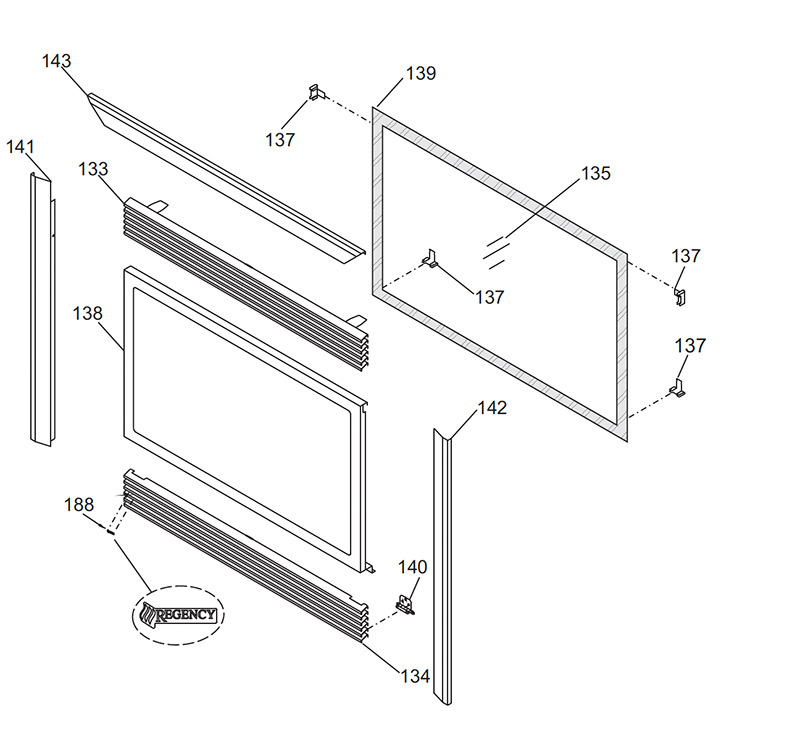 143
139
137
141
133
135
137
137
138
137
142
188
140
REGENCY
134