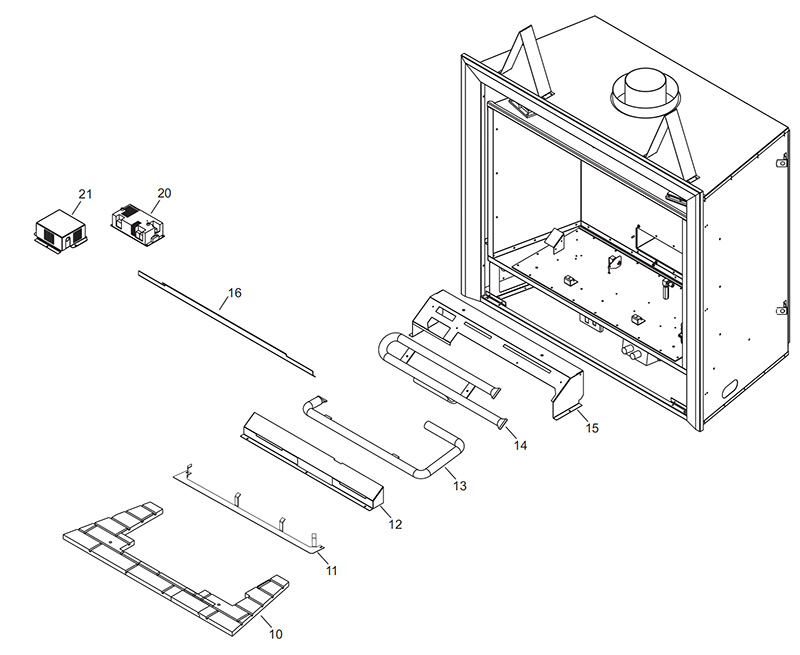 21
20
16
15
14
13
12
11
10