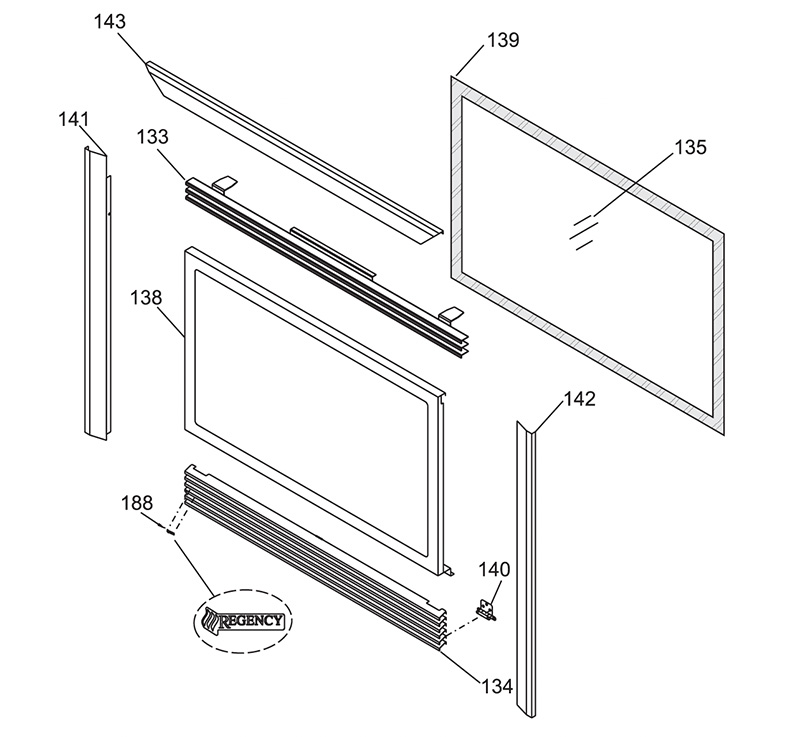 143
139
141
133
135
138
142
188
140
REGENCY
134