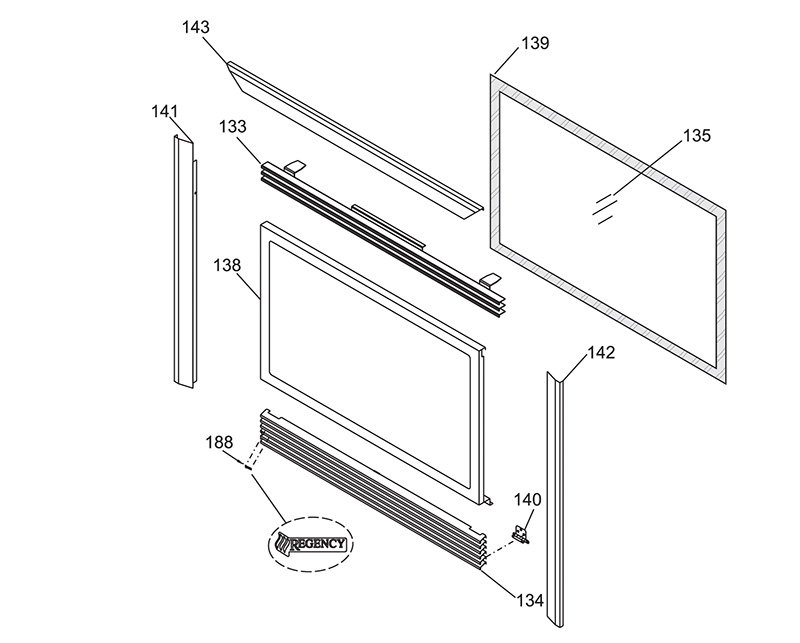 143
139
141
133
135
138
142
188
140
REGENCY
134