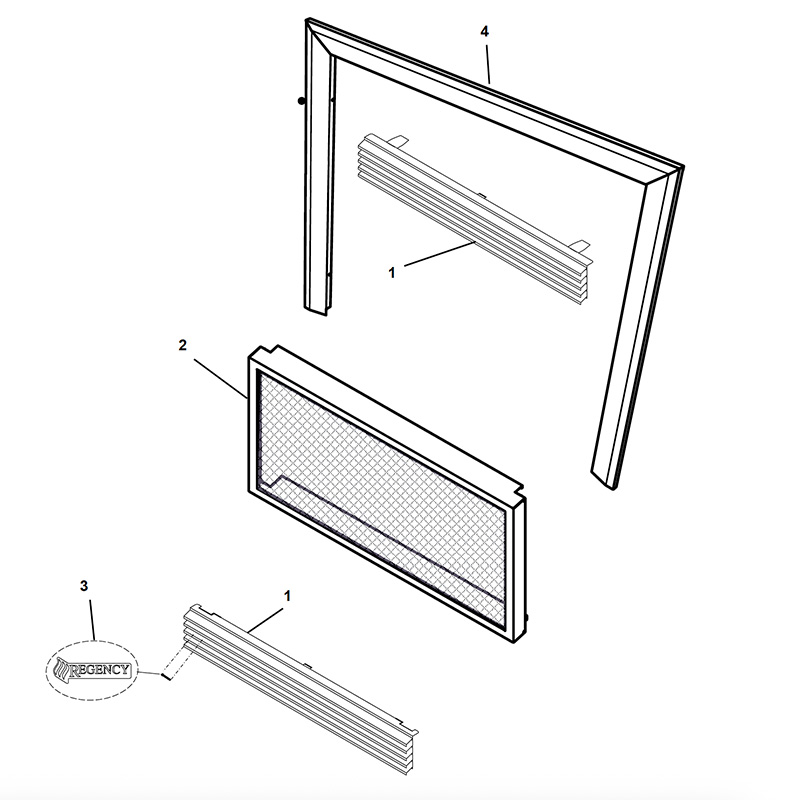 4

1

2

3

1

REGENCY