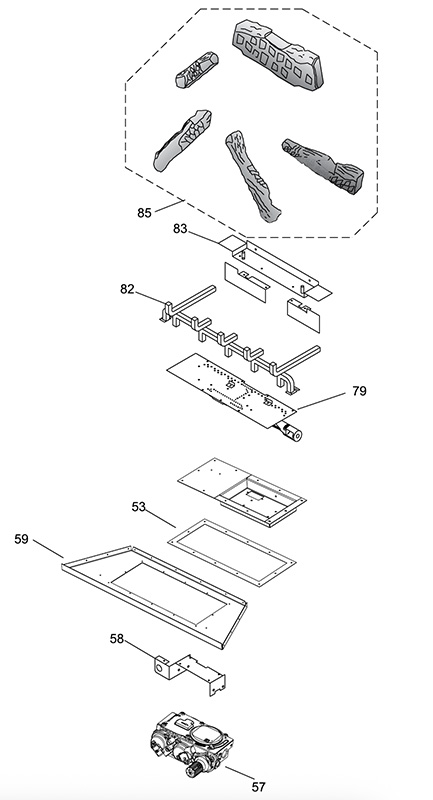 85
83
82
79
53
59
58
57