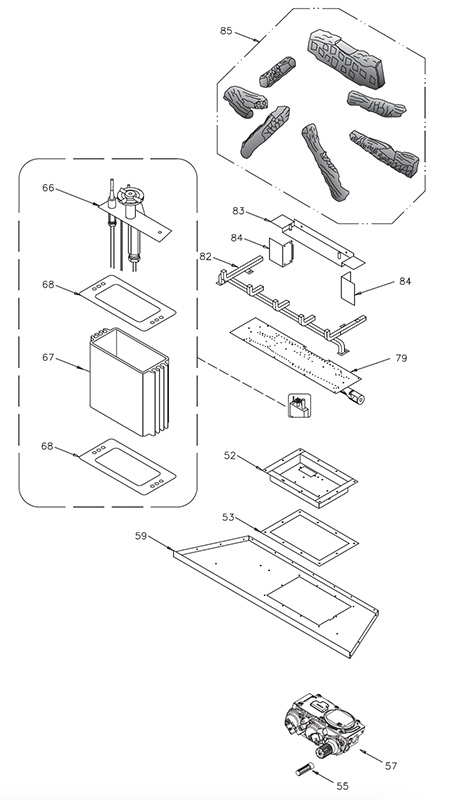 85

66

83

84

82

84

68

67

79

68

52

53

59

57

55