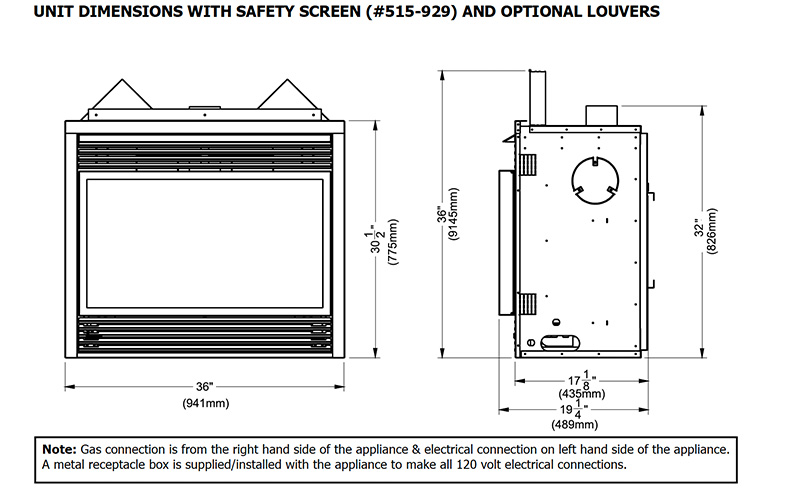 UNIT DIMENSIONS WITH SAFETY SCREEN (#515-929) AND OPTIONAL LOUVERS

$30\frac{1}{2}$"
(775mm)

36"
(941mm)

36"
(9145mm)

32"
(826mm)

$17\frac{1}{8}$"
(435mm)

$19\frac{1}{4}$"
(489mm)

Note: Gas connection is from the right hand side of the appliance & electrical connection on left hand side of the appliance. A metal receptacle box is supplied/installed with the appliance to make all 120 volt electrical connections.