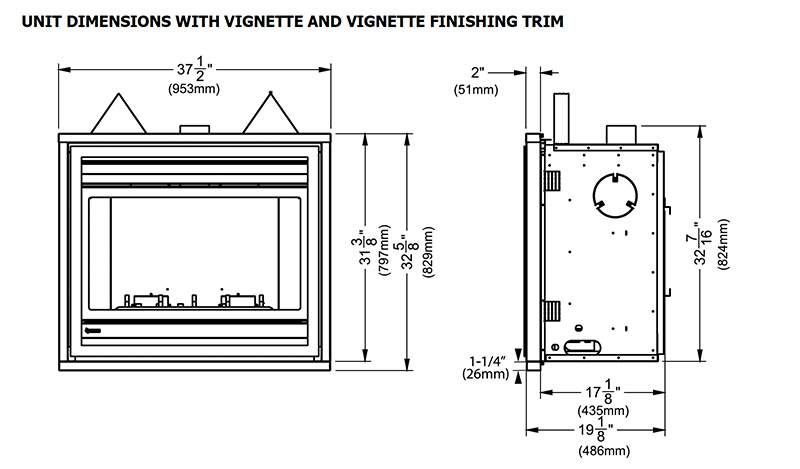 UNIT DIMENSIONS WITH VIGNETTE AND VIGNETTE FINISHING TRIM

$37\frac{1}{2}$"
(953mm)

$31\frac{3}{8}$"
(797mm)

$32\frac{5}{8}$"
(829mm)

2"
(51mm)

$32\frac{7}{16}$"
(824mm)

1-1/4"
(26mm)

$17\frac{1}{8}$"
(435mm)

$19\frac{1}{8}$"
(486mm)