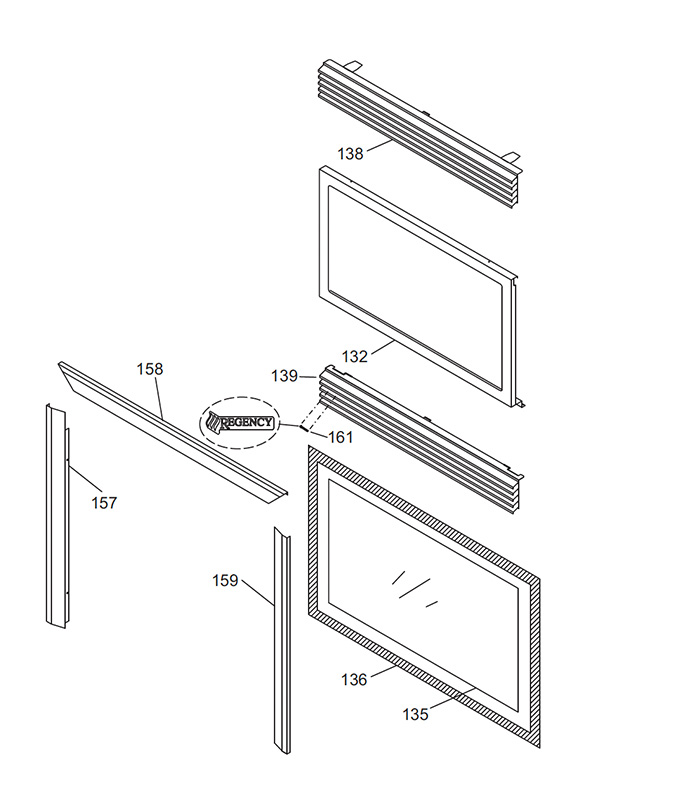 138

132

158

139

REGENCY

161

157

159

136

135