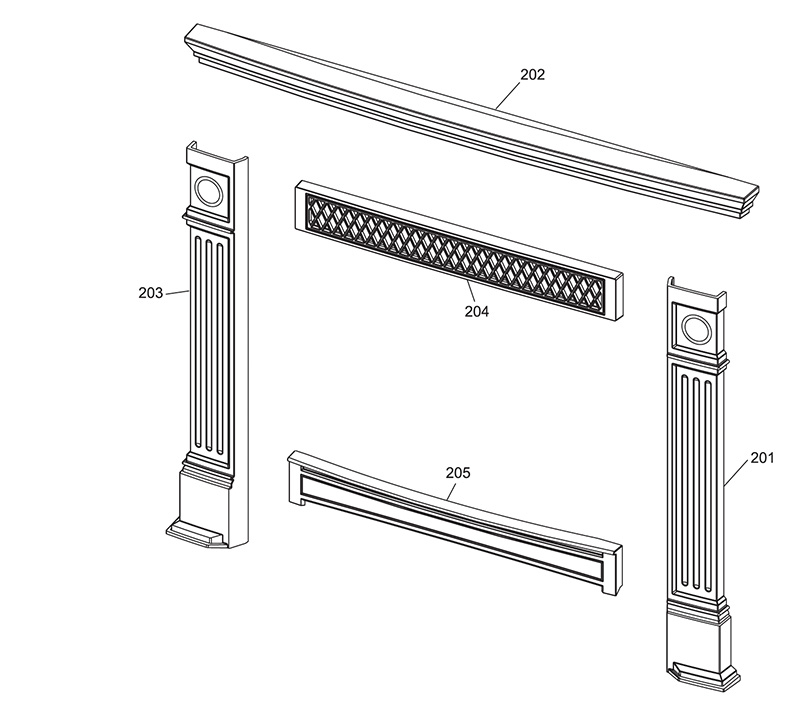 202

203

204

205

201